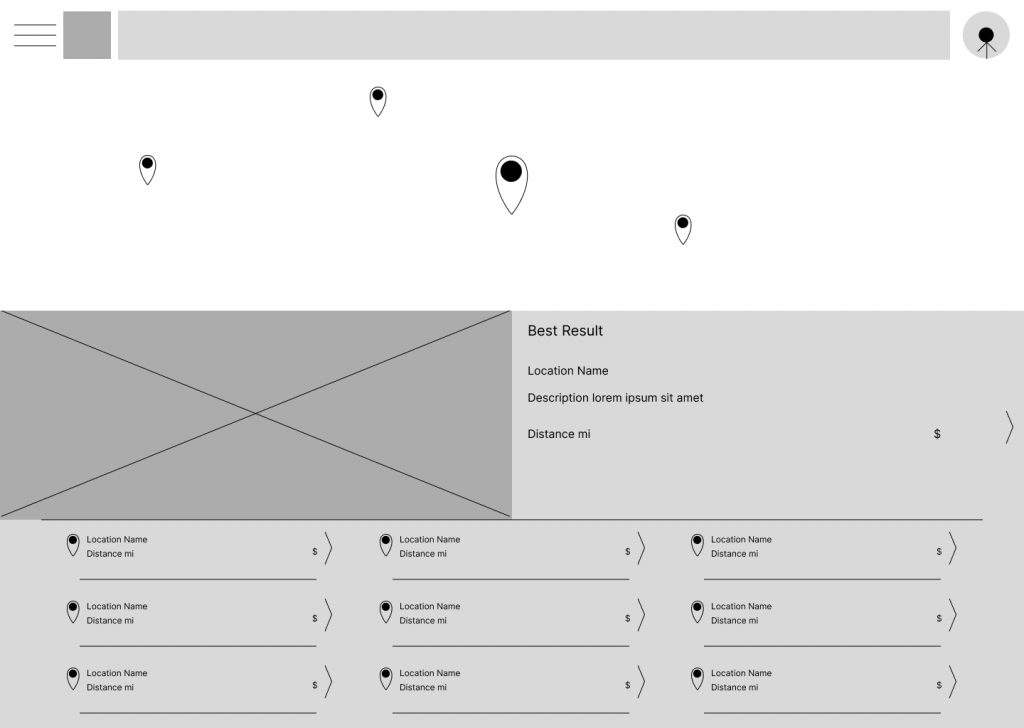 Best Result

Location Name

Description lorem ipsum sit amet

Distance mi $

Location Name
Distance mi $

Location Name
Distance mi $

Location Name
Distance mi $

Location Name
Distance mi $

Location Name
Distance mi $

Location Name
Distance mi $

Location Name
Distance mi $

Location Name
Distance mi $

Location Name
Distance mi $